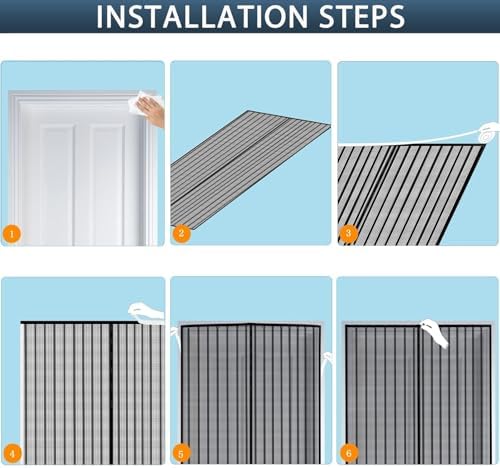 INSTALLATION STEPS

1

2

3

4

5

6